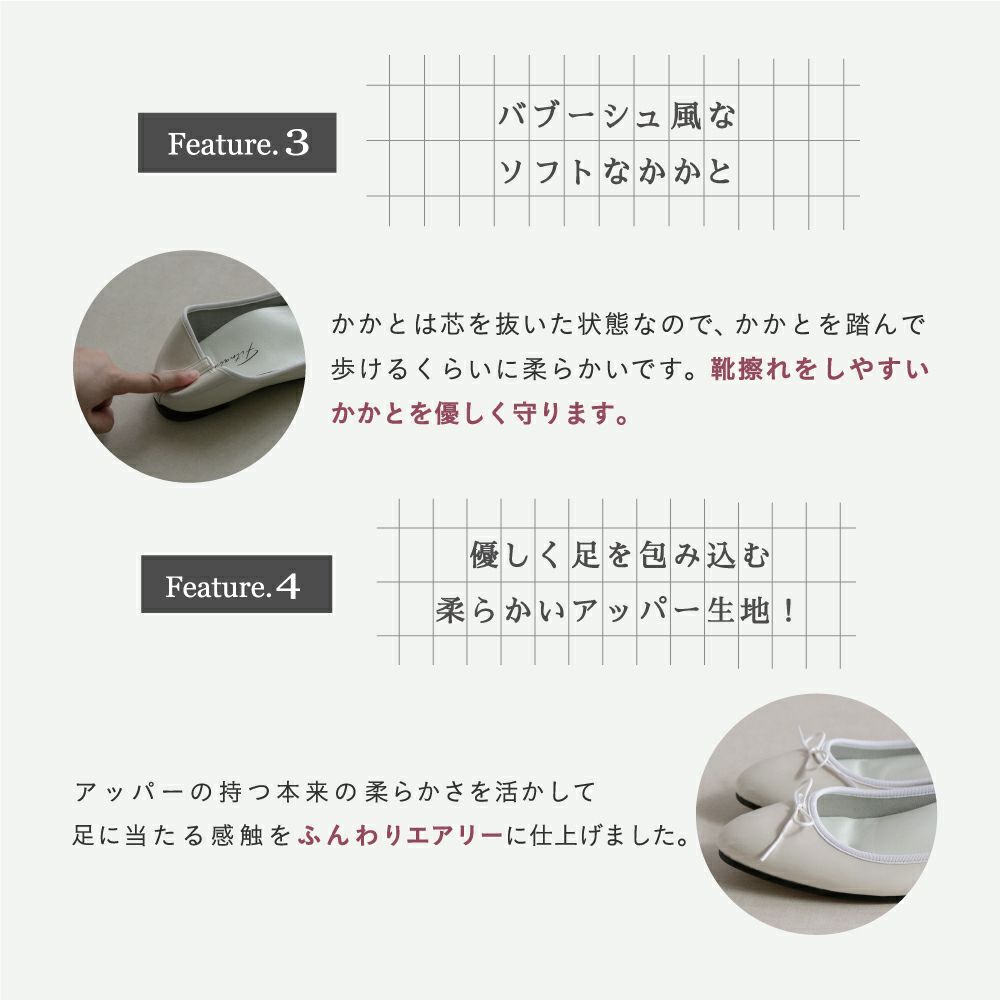 Feature.3

バブーシュ風な
ソフトなかかと

かかとは芯を抜いた状態なので、かかとを踏んで歩けるくらいに柔らかいです。靴擦れをしやすいかかとを優しく守ります。

Feature.4

優しく足を包み込む
柔らかいアッパー生地！

アッパーの持つ本来の柔らかさを活かして
足に当たる感触をふんわりエアリーに仕上げました。